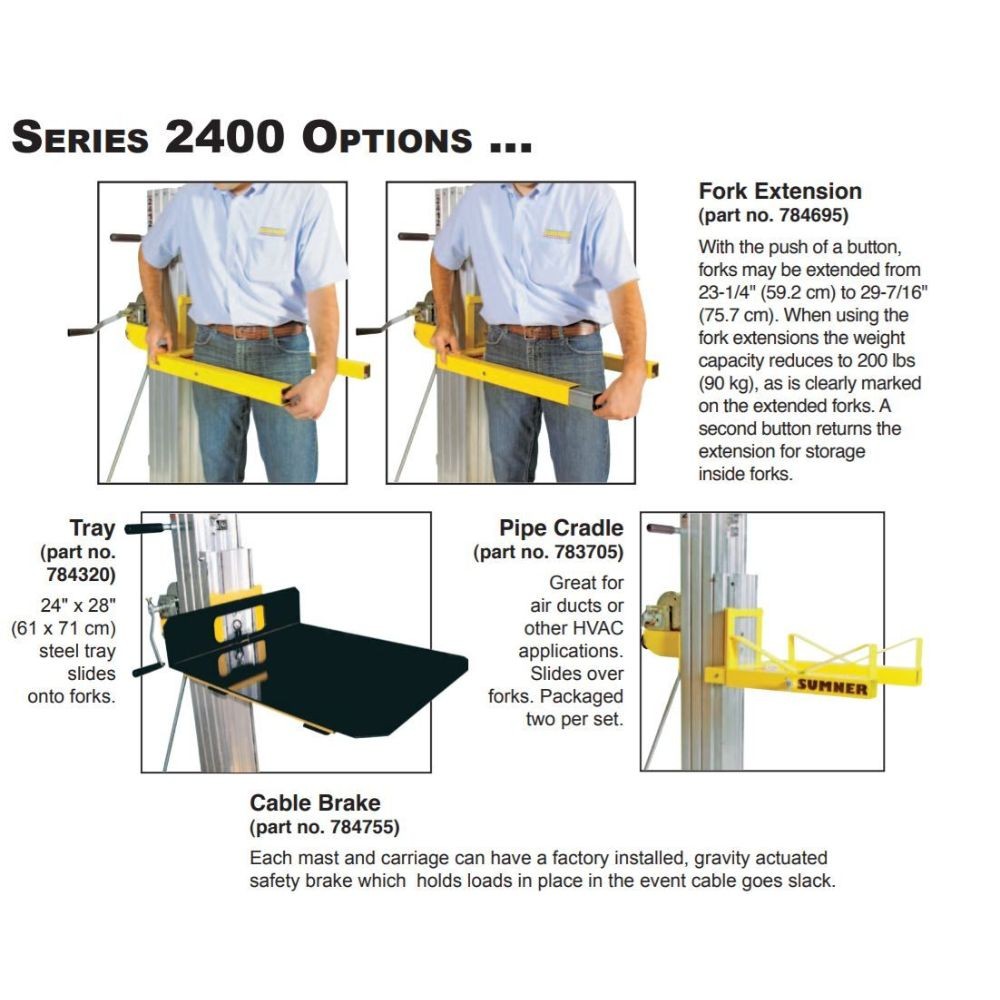 SERIES 2400 OPTIONS ...

Fork Extension
(part no. 784695)
With the push of a button, forks may be extended from 23-1/4" (59.2 cm) to 29-7/16" (75.7 cm). When using the fork extensions the weight capacity reduces to 200 lbs (90 kg), as is clearly marked on the extended forks. A second button returns the extension for storage inside forks.

Tray
(part no. 784320)
24" x 28" (61 x 71 cm) steel tray slides onto forks.

Pipe Cradle
(part no. 783705)
Great for air ducts or other HVAC applications. Slides over forks. Packaged two per set.

SUMNER

Cable Brake
(part no. 784755)
Each mast and carriage can have a factory installed, gravity actuated safety brake which holds loads in place in the event cable goes slack.